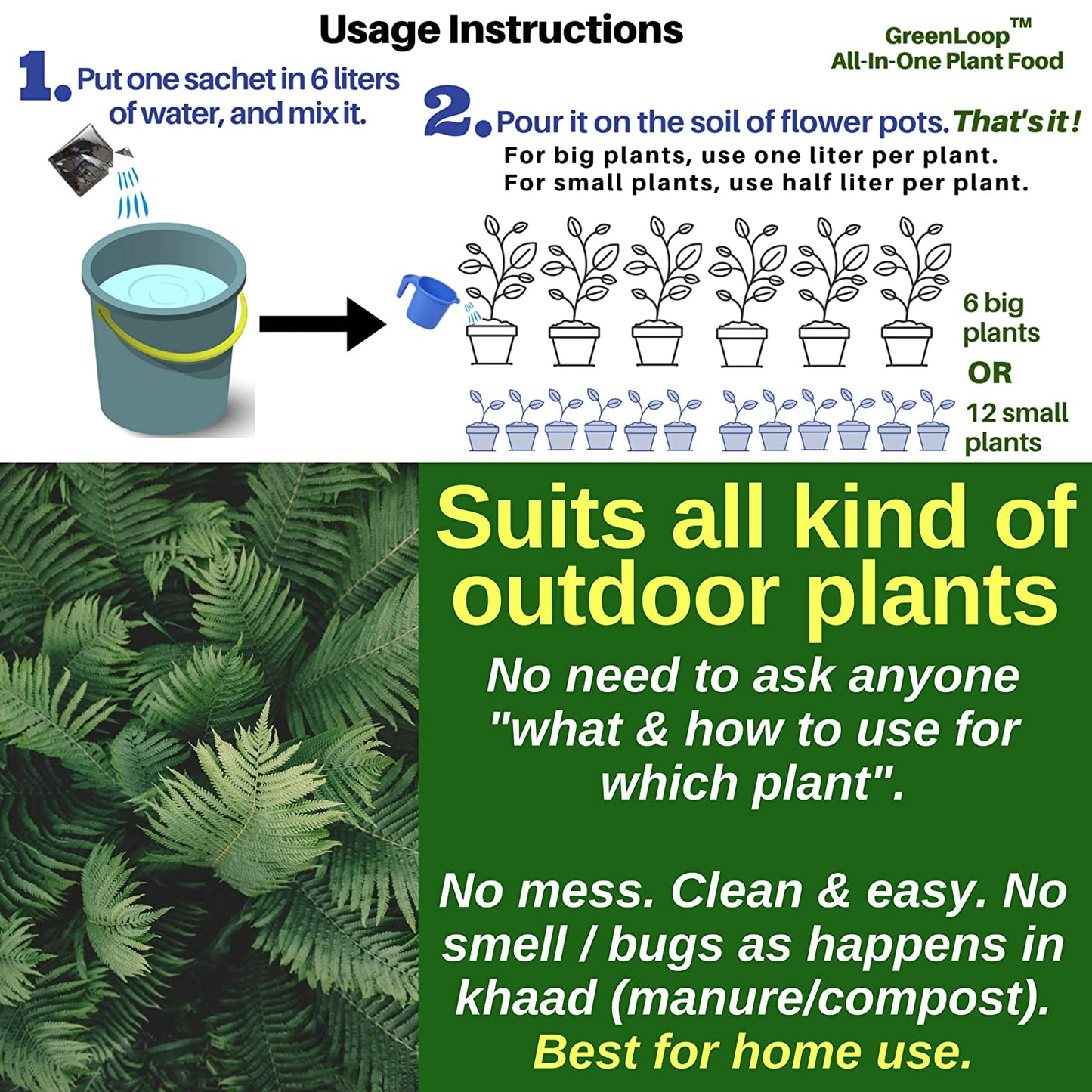 Usage Instructions

GreenLoop™
All-In-One Plant Food

1. Put one sachet in 6 liters of water, and mix it.

2. Pour it on the soil of flower pots. That's it!
For big plants, use one liter per plant.
For small plants, use half liter per plant.

6 big plants
OR
12 small plants

Suits all kind of outdoor plants

No need to ask anyone "what & how to use for which plant".

No mess. Clean & easy. No smell / bugs as happens in khaad (manure/compost).
Best for home use.